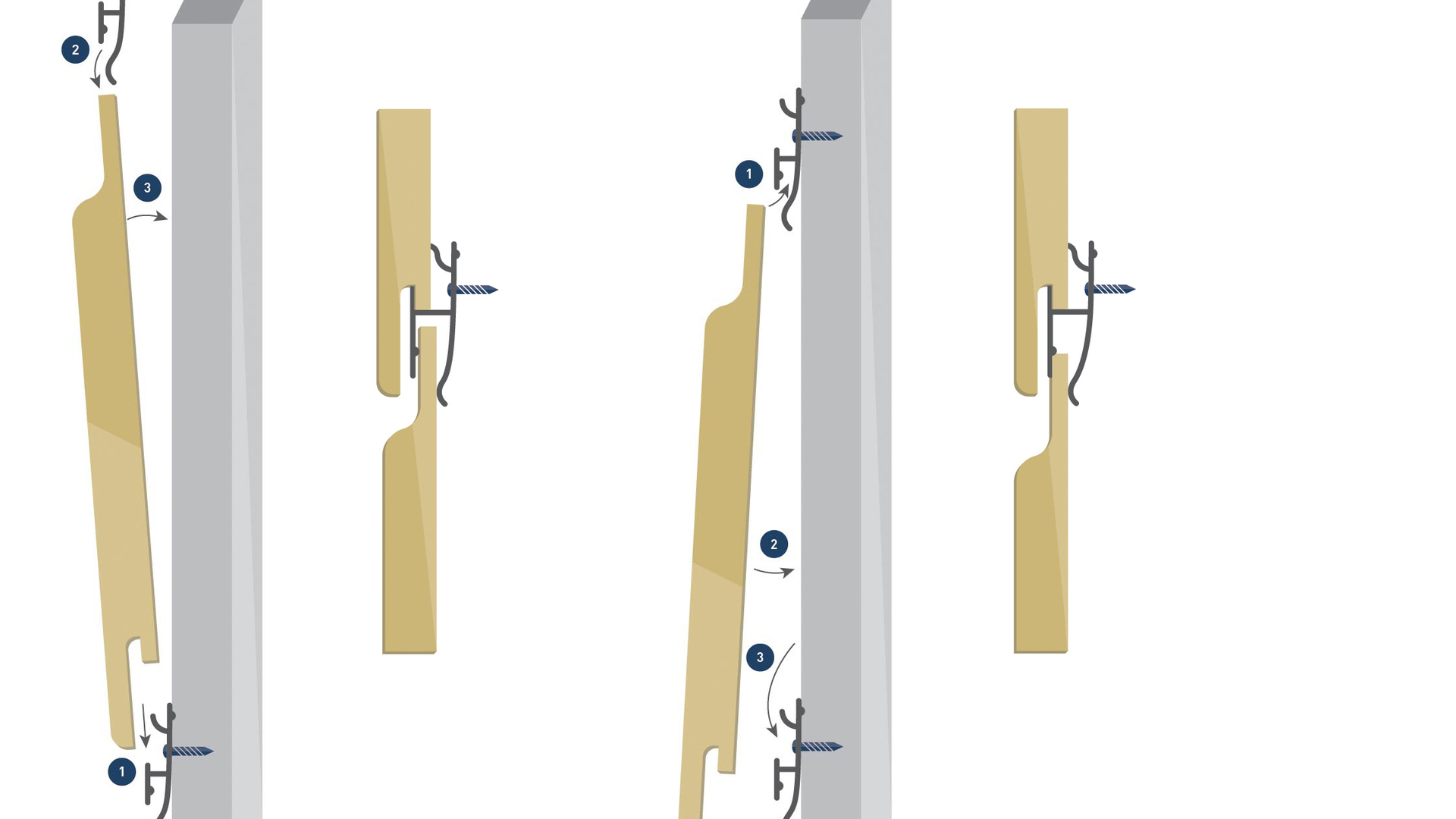 2
3
1
1
2
3